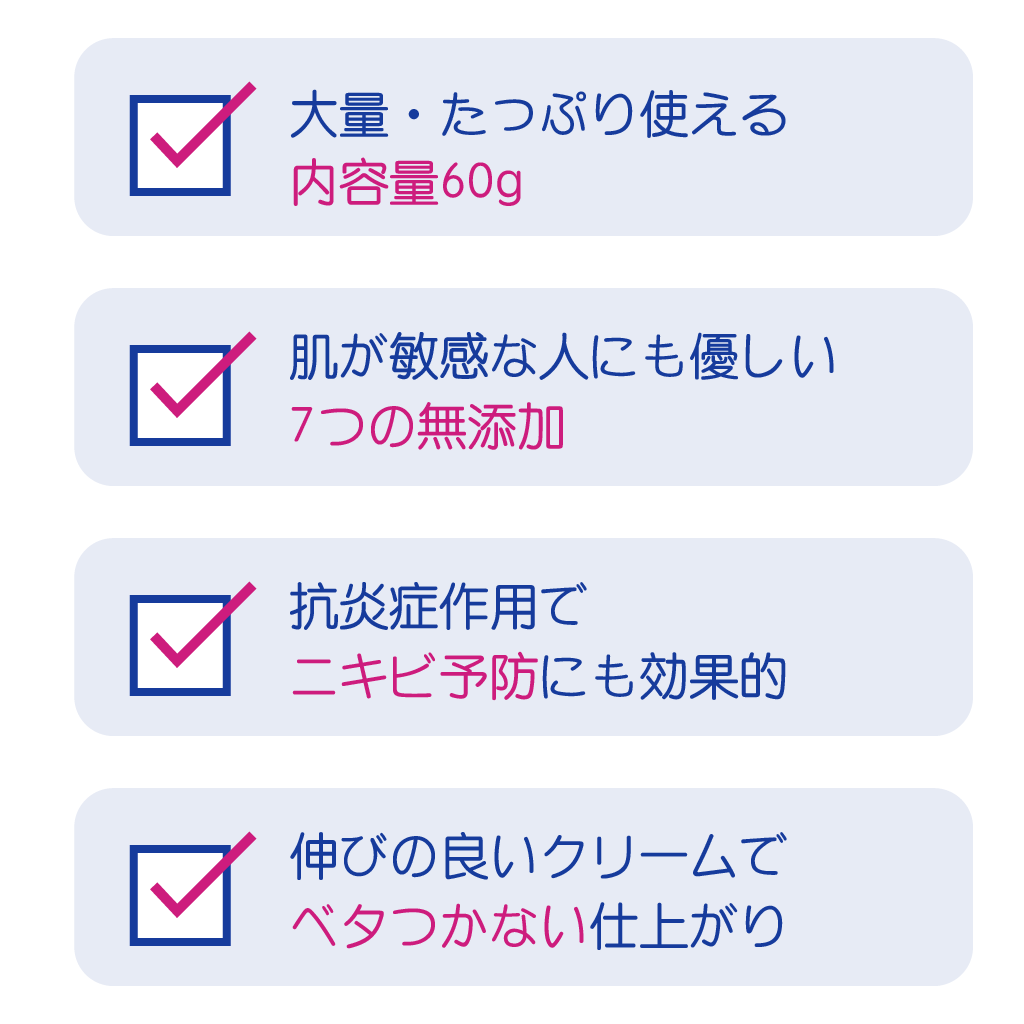 ☑ 大量・たっぷり使える
内容量60g

☑ 肌が敏感な人にも優しい
7つの無添加

☑ 抗炎症作用で
ニキビ予防にも効果的

☑ 伸びの良いクリームで
ベタつかない仕上がり